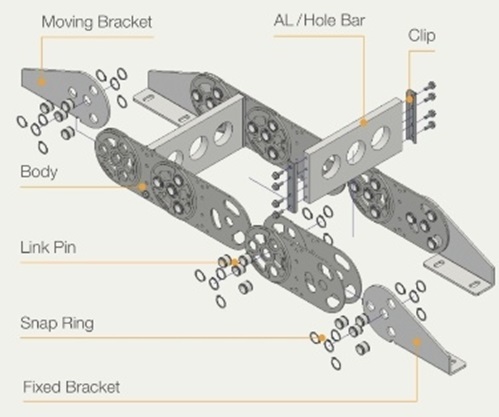 Moving Bracket

AL / Hole Bar

Clip

Body

Link Pin

Snap Ring

Fixed Bracket