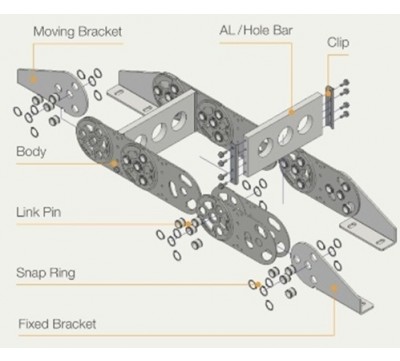 Moving Bracket

AL / Hole Bar

Clip

Body

Link Pin

Snap Ring

Fixed Bracket